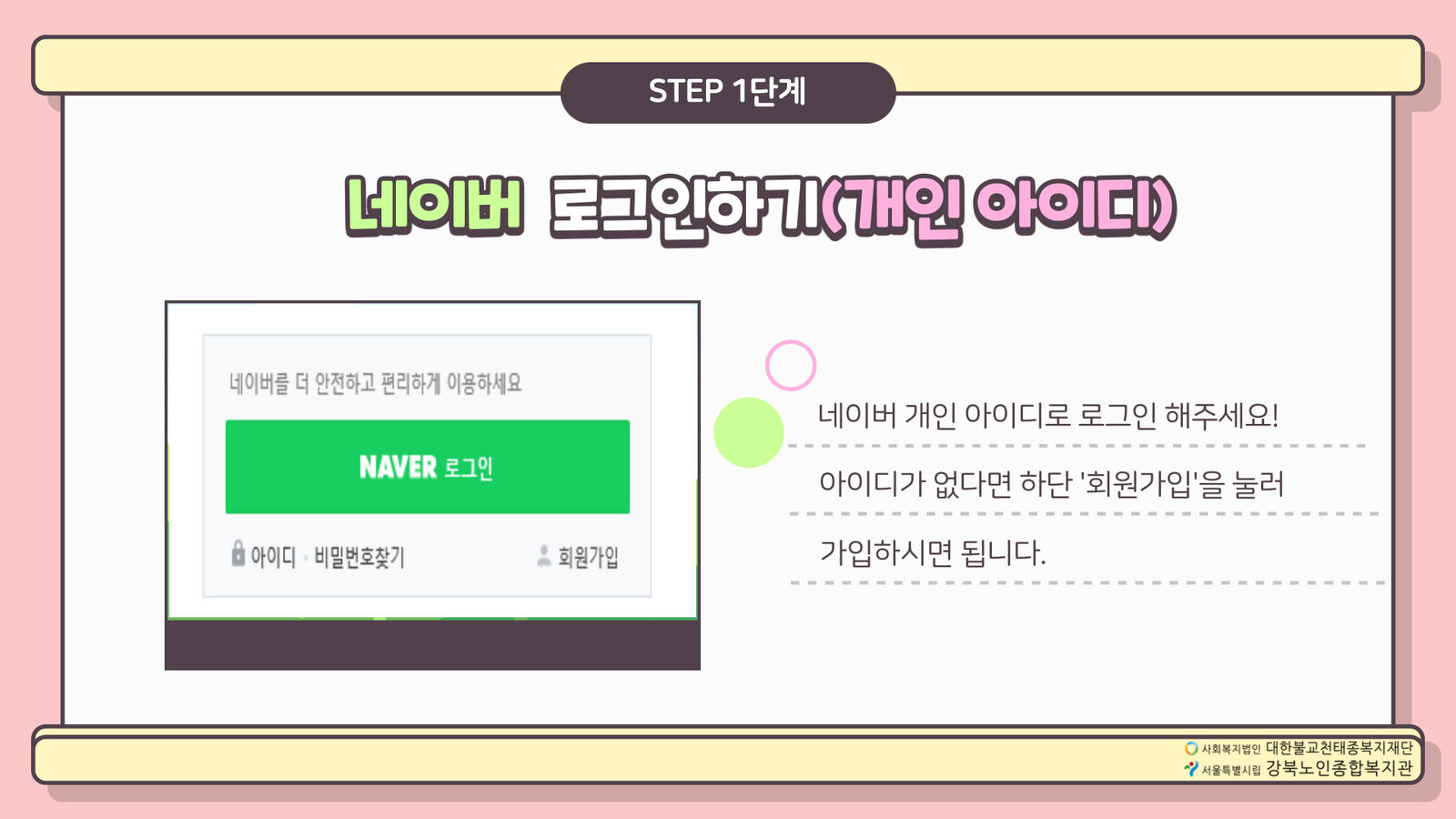 STEP 1단계

네이버 로그인하기(개인 아이디)

네이버를 더 안전하고 편리하게 이용하세요

NAVER 로그인

아이디 · 비밀번호찾기

회원가입

네이버 개인 아이디로 로그인 해주세요!

아이디가 없다면 하단 '회원가입'을 눌러

가입하시면 됩니다.

사회복지법인 대한불교천태종복지재단
서울특별시립 강북노인종합복지관