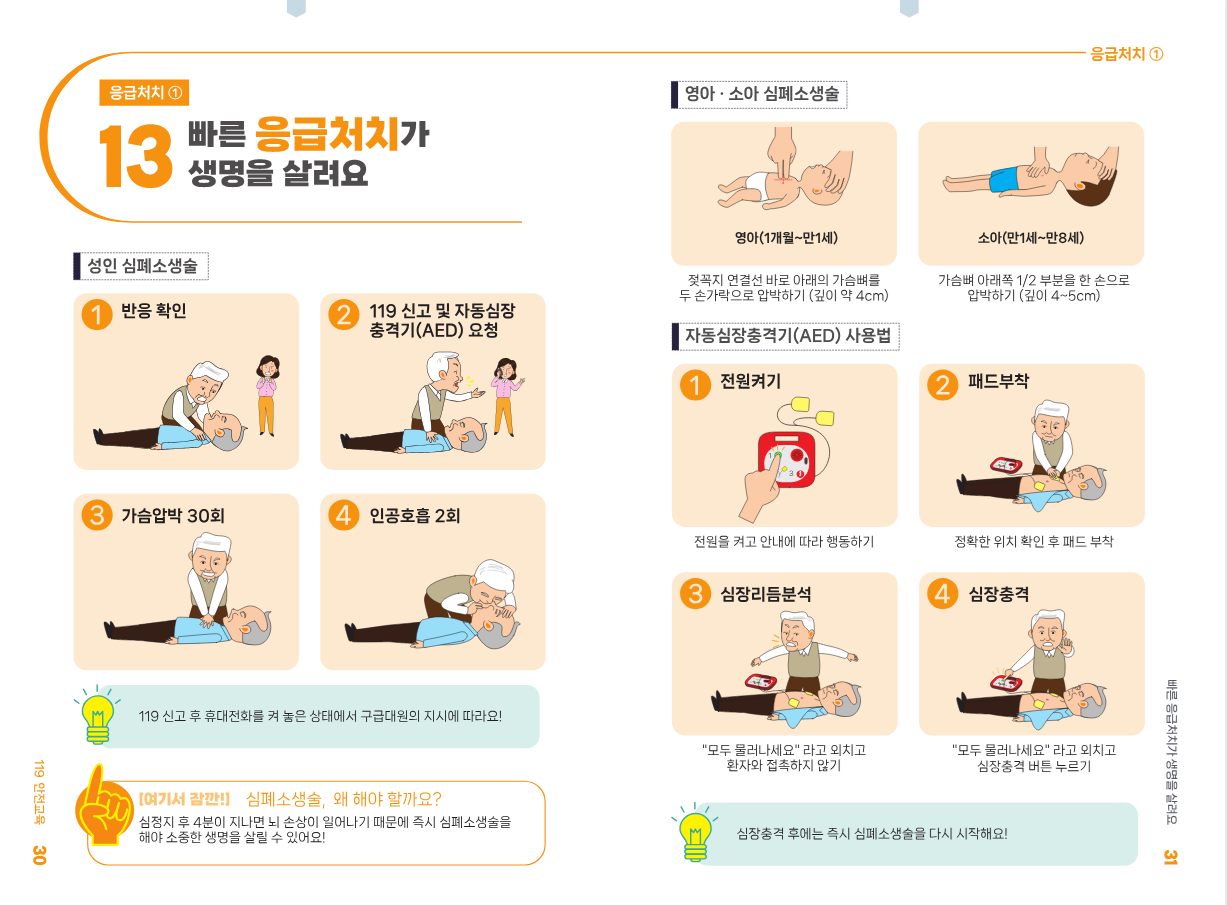 응급처치 ①

13 빠른 응급처치가 생명을 살려요

성인 심폐소생술

1 반응 확인

2 119 신고 및 자동심장 충격기(AED) 요청

3 가슴압박 30회

4 인공호흡 2회

119 신고 후 휴대전화를 켜 놓은 상태에서 구급대원의 지시에 따라요!

[여기서 잠깐!] 심폐소생술, 왜 해야 할까요?
심정지 후 4분이 지나면 뇌 손상이 일어나기 때문에 즉시 심폐소생술을 해야 소중한 생명을 살릴 수 있어요!

119 안전교육 30

응급처치 ①

영아 · 소아 심폐소생술

영아(1개월~만1세)
젖꼭지 연결선 바로 아래의 가슴뼈를 두 손가락으로 압박하기 (깊이 약 4cm)

소아(만1세~만8세)
가슴뼈 아래쪽 1/2 부분을 한 손으로 압박하기 (깊이 4~5cm)

자동심장충격기(AED) 사용법

1 전원켜기
전원을 켜고 안내에 따라 행동하기

2 패드부착
정확한 위치 확인 후 패드 부착

3 심장리듬분석
"모두 물러나세요" 라고 외치고 환자와 접촉하지 않기

4 심장충격
"모두 물러나세요" 라고 외치고 심장충격 버튼 누르기

심장충격 후에는 즉시 심폐소생술을 다시 시작해요!

빠른 응급처치가 생명을 살려요 31